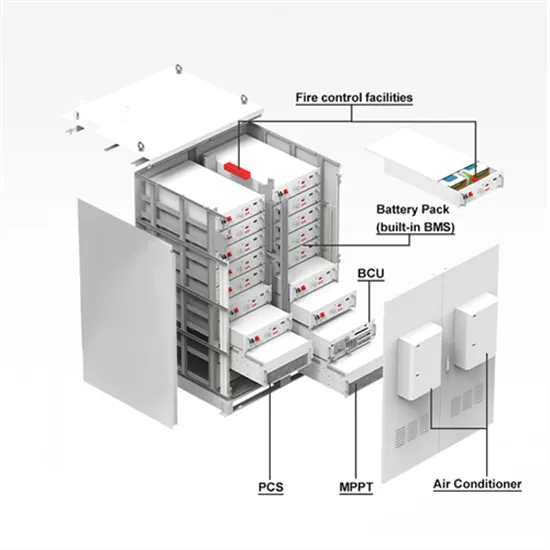 Fire control facilities

Battery Pack
(built-in BMS)

BCU

PCS

MPPT

Air Conditioner